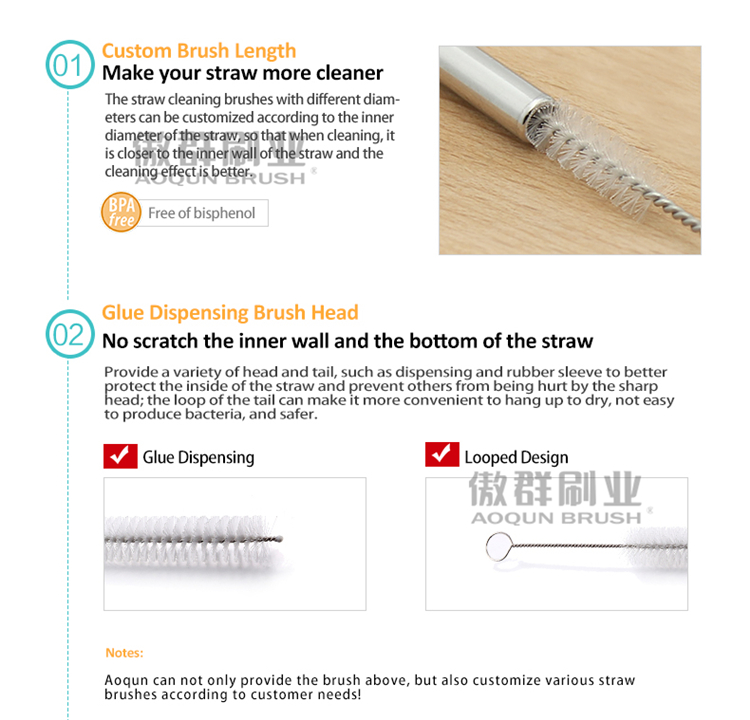 01
Custom Brush Length
Make your straw more cleaner

The straw cleaning brushes with different diameters can be customized according to the inner diameter of the straw, so that when cleaning, it is closer to the inner wall of the straw and the cleaning effect is better.

傲群刷业
AOQUN BRUSH ®

BPA free
Free of bisphenol

02
Glue Dispensing Brush Head
No scratch the inner wall and the bottom of the straw

Provide a variety of head and tail, such as dispensing and rubber sleeve to better protect the inside of the straw and prevent others from being hurt by the sharp head; the loop of the tail can make it more convenient to hang up to dry, not easy to produce bacteria, and safer.

Glue Dispensing

Looped Design

傲群刷业
AOQUN BRUSH ®

Notes:

Aoqun can not only provide the brush above, but also customize various straw brushes according to customer needs!